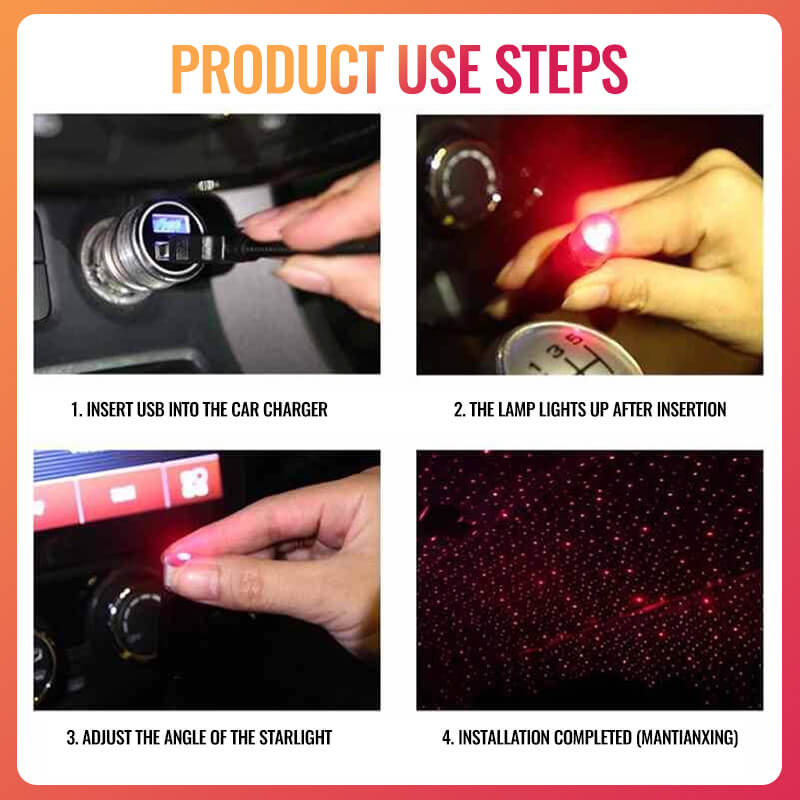 PRODUCT USE STEPS

1. INSERT USB INTO THE CAR CHARGER

2. THE LAMP LIGHTS UP AFTER INSERTION

3. ADJUST THE ANGLE OF THE STARLIGHT

4. INSTALLATION COMPLETED (MANTIANXING)