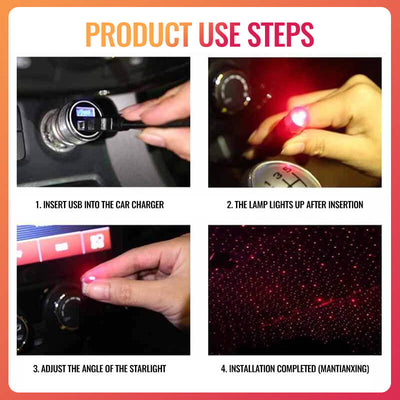 PRODUCT USE STEPS

1. INSERT USB INTO THE CAR CHARGER

2. THE LAMP LIGHTS UP AFTER INSERTION

3. ADJUST THE ANGLE OF THE STARLIGHT

4. INSTALLATION COMPLETED (MANTIANXING)