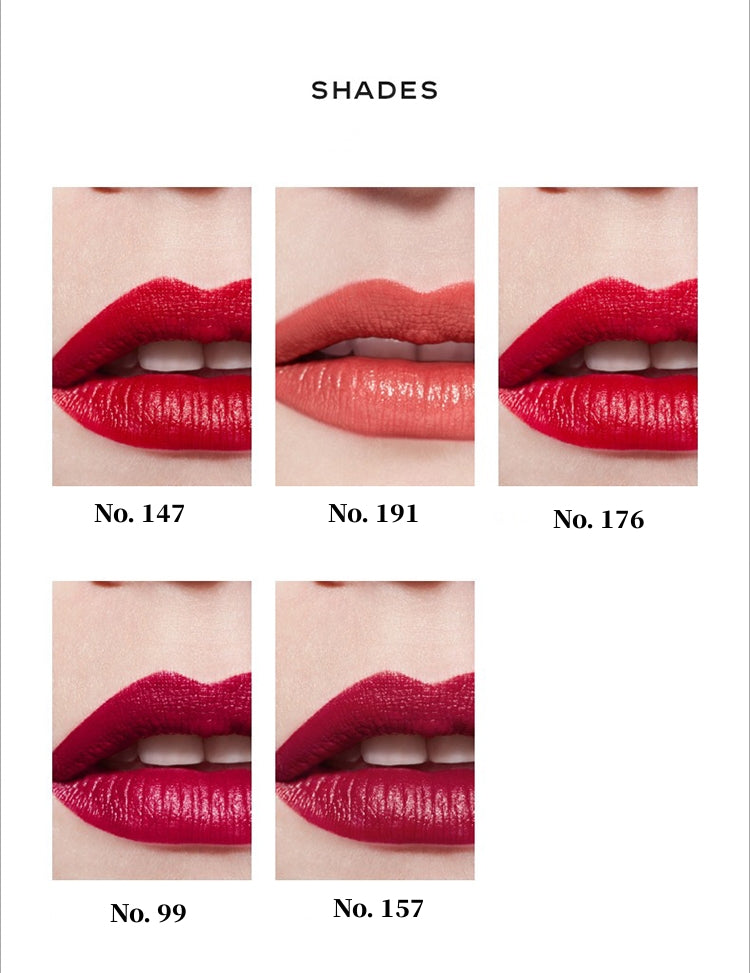 SHADES

No. 147

No. 191

No. 176

No. 99

No. 157