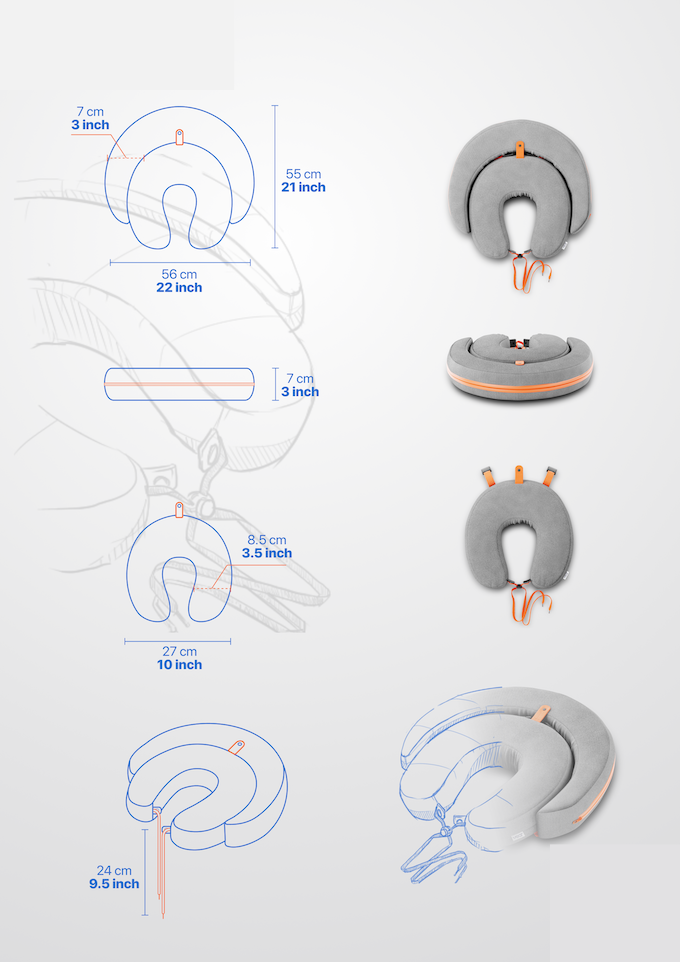 7 cm
3 inch

55 cm
21 inch

56 cm
22 inch

7 cm
3 inch

8.5 cm
3.5 inch

27 cm
10 inch

24 cm
9.5 inch