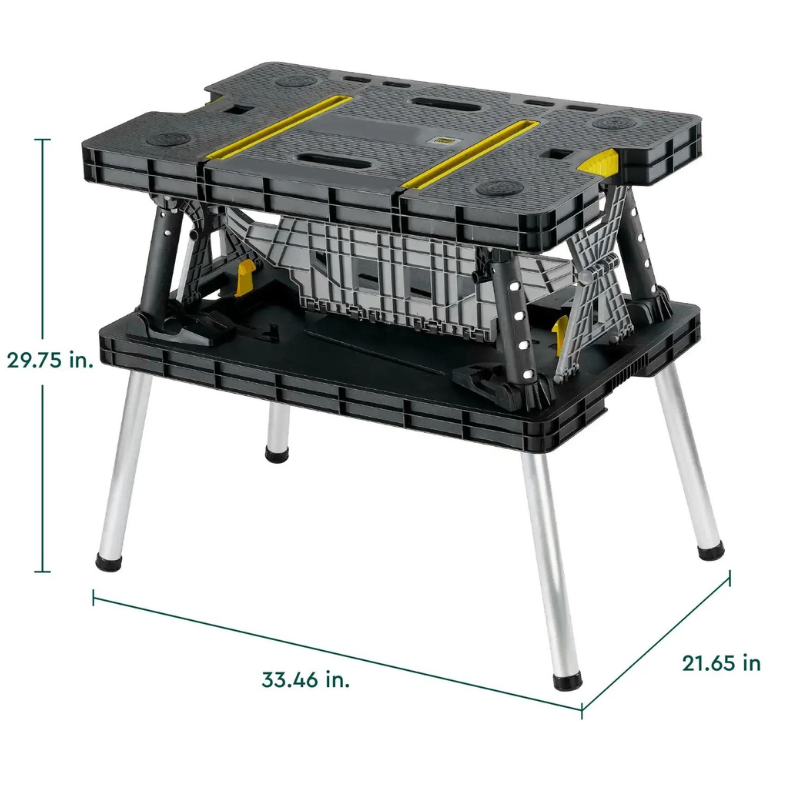 29.75 in.

33.46 in.

21.65 in